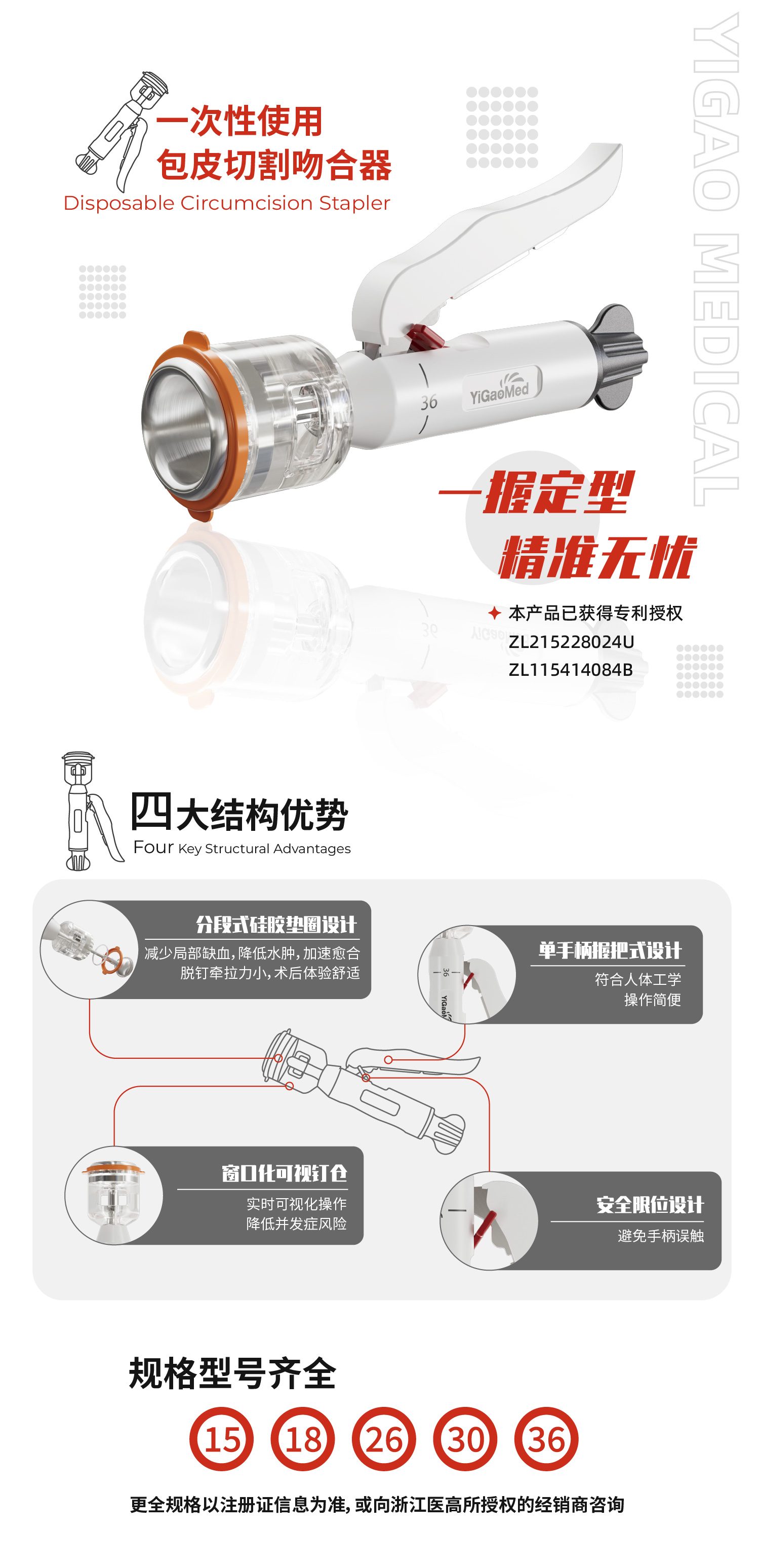 一次性使用
包皮切割吻合器
Disposable Circumcision Stapler

YIGAO MEDICAL

36
YiGaoMed

一握定型
精准无忧

本产品已获得专利授权
ZL215228024U
ZL115414084B

四大结构优势
Four Key Structural Advantages

分段式硅胶垫圈设计
减少局部缺血，降低水肿，加速愈合
脱钉牵拉力小，术后体验舒适

单手柄握把式设计
符合人体工学
操作简便

窗口化可视钉仓
实时可视化操作
降低并发症风险

安全限位设计
避免手柄误触

规格型号齐全
15 18 26 30 36
更全规格以注册证信息为准，或向浙江医高所授权的经销商咨询